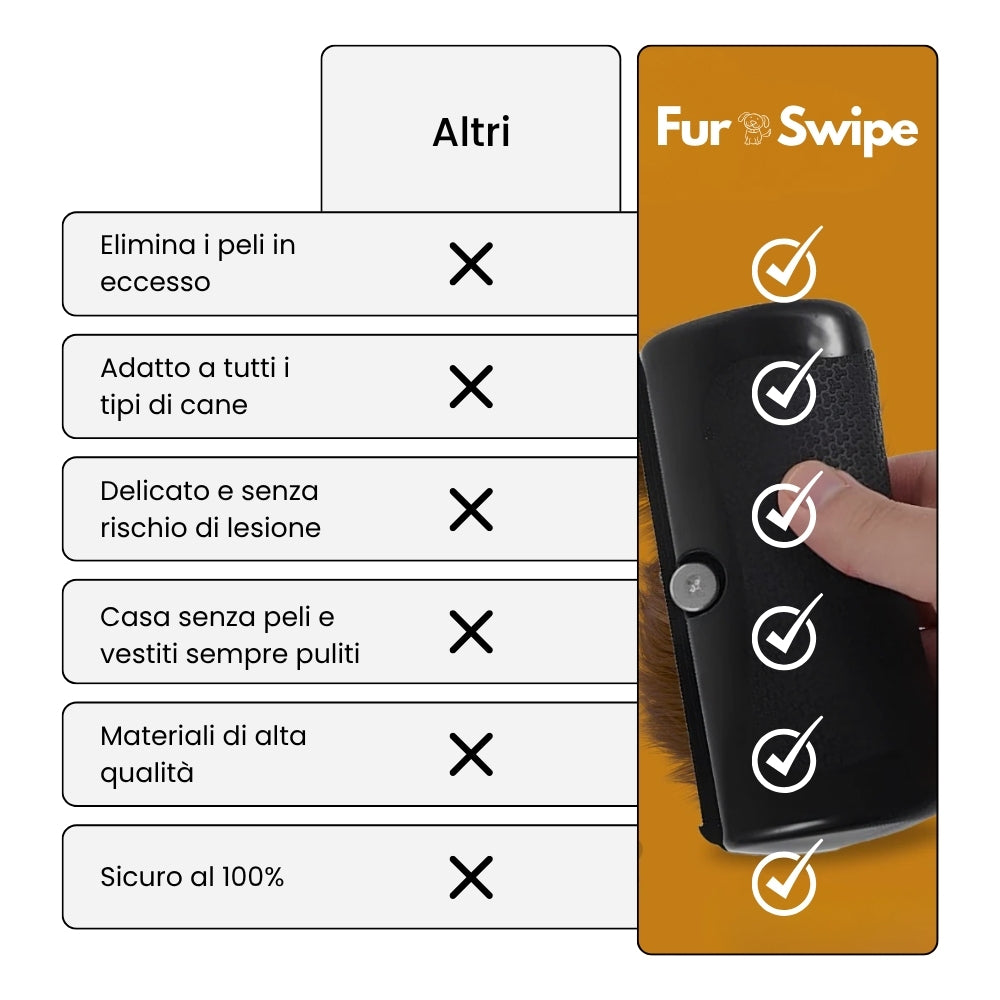 | | Altri | Fur Swipe |
|---|---|---|
| Elimina i peli in eccesso | ✕ | ✓ |
| Adatto a tutti i tipi di cane | ✕ | ✓ |
| Delicato e senza rischio di lesione | ✕ | ✓ |
| Casa senza peli e vestiti sempre puliti | ✕ | ✓ |
| Materiali di alta qualità | ✕ | ✓ |
| Sicuro al 100% | ✕ | ✓ |